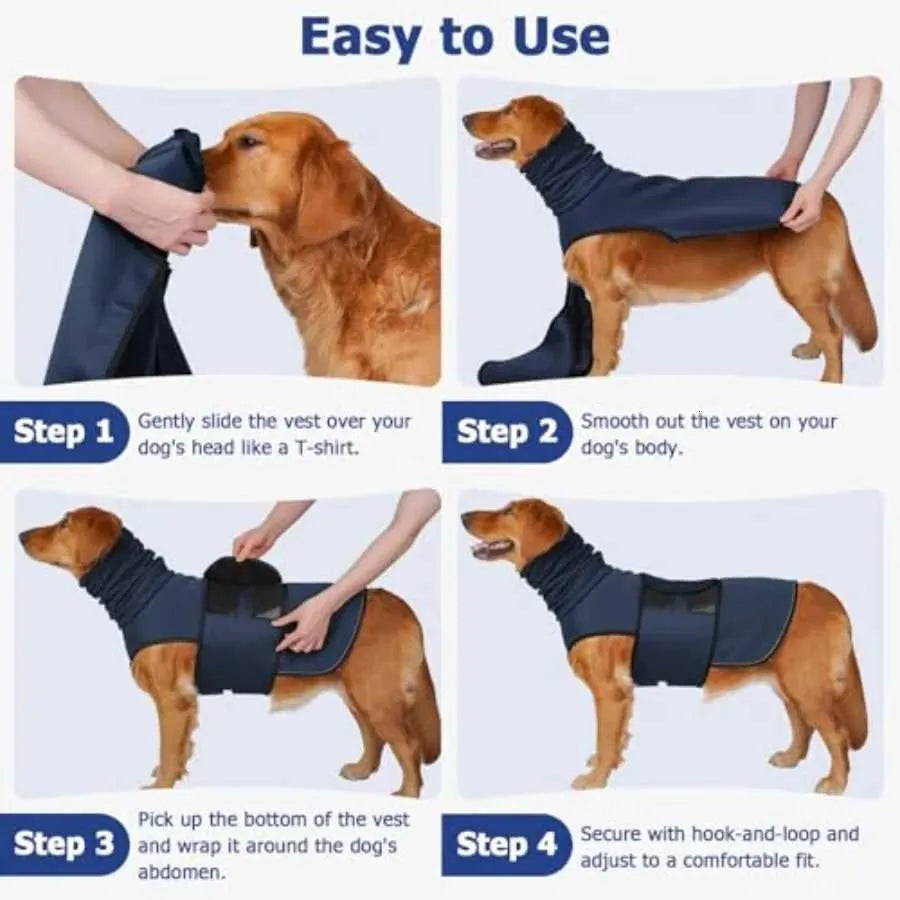 Easy to Use

Step 1 Gently slide the vest over your dog's head like a T-shirt.

Step 2 Smooth out the vest on your dog's body.

Step 3 Pick up the bottom of the vest and wrap it around the dog's abdomen.

Step 4 Secure with hook-and-loop and adjust to a comfortable fit.